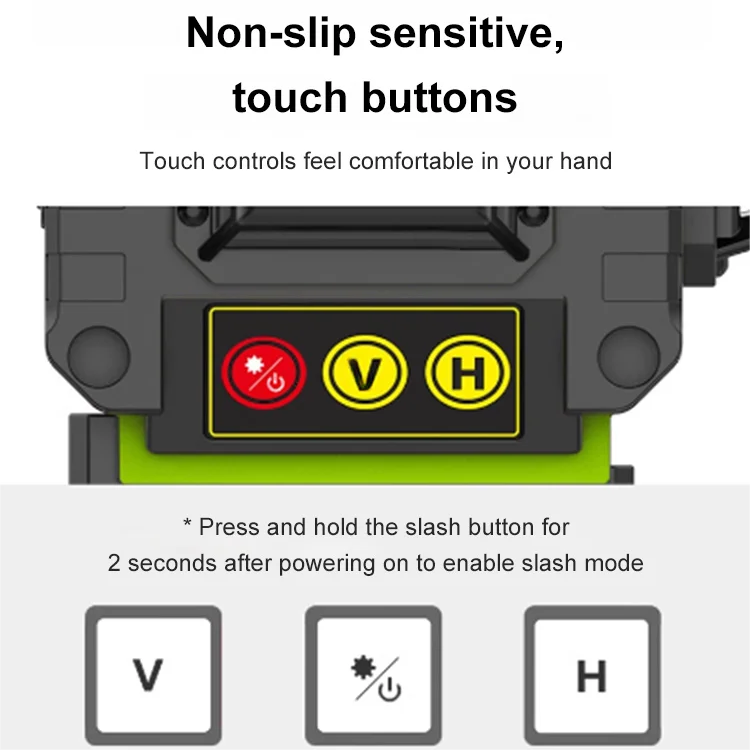 Non-slip sensitive, touch buttons

Touch controls feel comfortable in your hand

V

H

* Press and hold the slash button for 2 seconds after powering on to enable slash mode

V

H