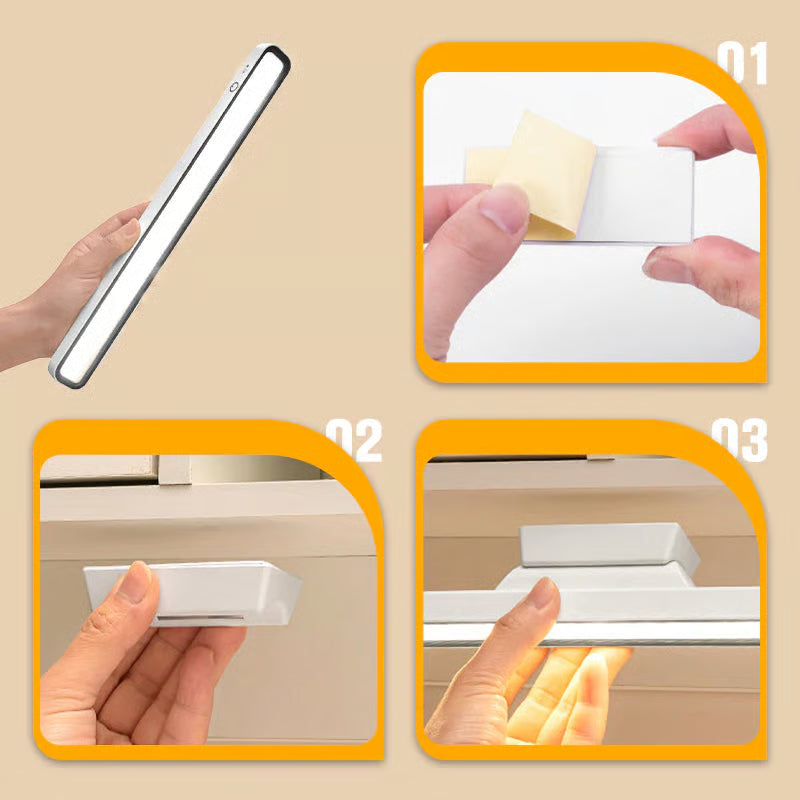 01

02

03