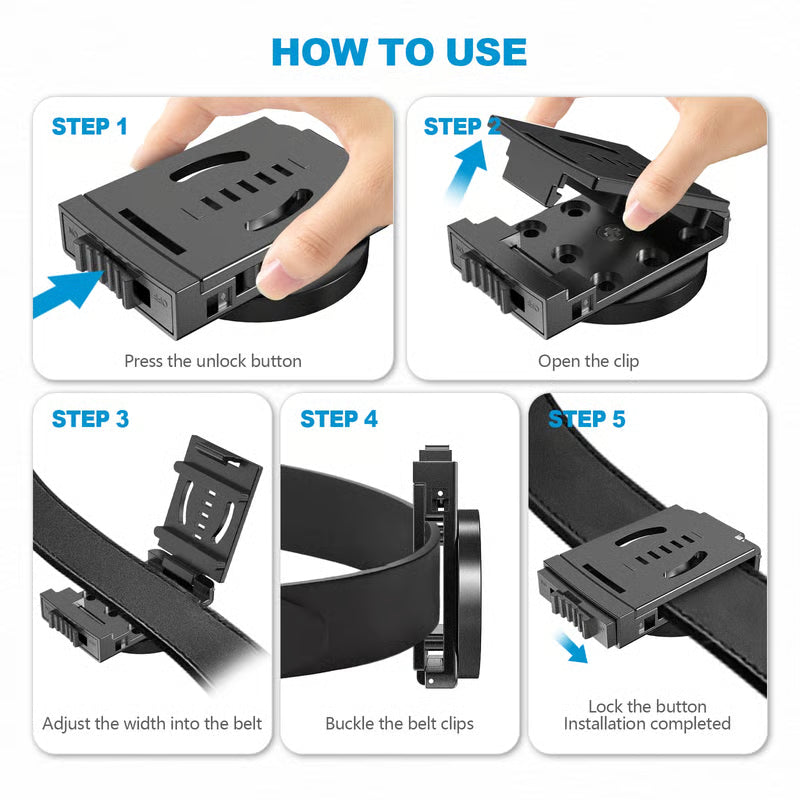 HOW TO USE

STEP 1

Press the unlock button

STEP 2

Open the clip

STEP 3

Adjust the width into the belt

STEP 4

Buckle the belt clips

STEP 5

Lock the button
Installation completed