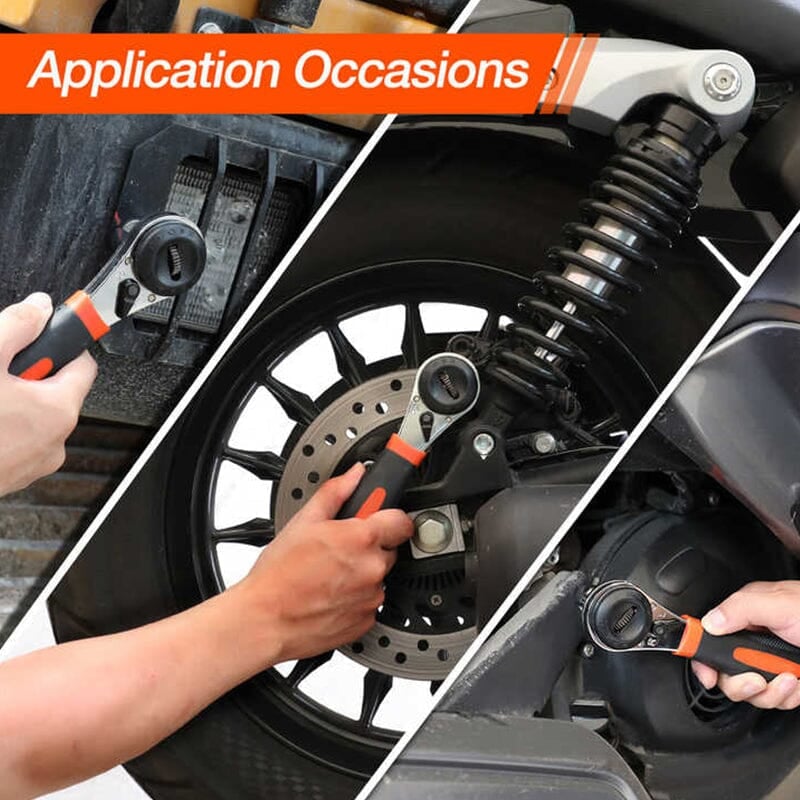 Application Occasions